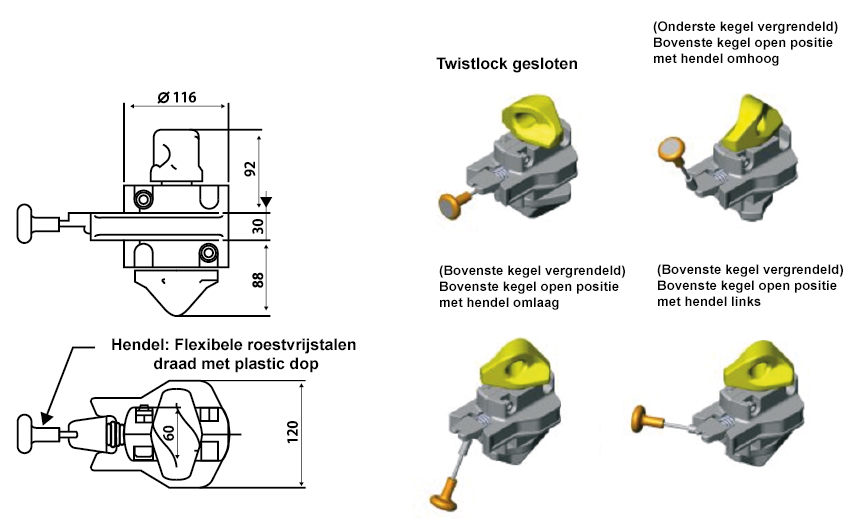 Ø 116

92

30

88

Hendel: Flexibele roestvrijstalen draad met plastic dop

60

120

Twistlock gesloten

(Onderste kegel vergrendeld)
Bovenste kegel open positie met hendel omhoog

(Bovenste kegel vergrendeld)
Bovenste kegel open positie met hendel omlaag

(Bovenste kegel vergrendeld)
Bovenste kegel open positie met hendel links