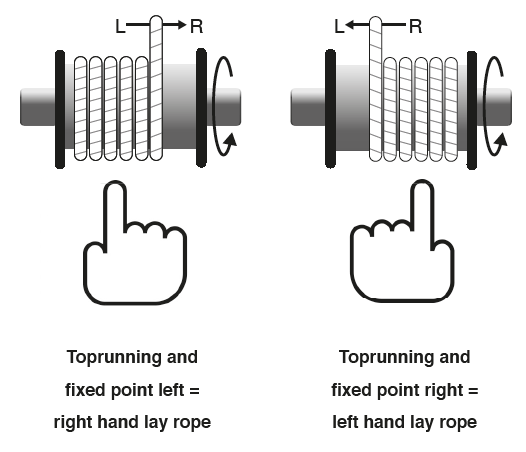 L R

Toprunning and fixed point left = right hand lay rope

L R

Toprunning and fixed point right = left hand lay rope