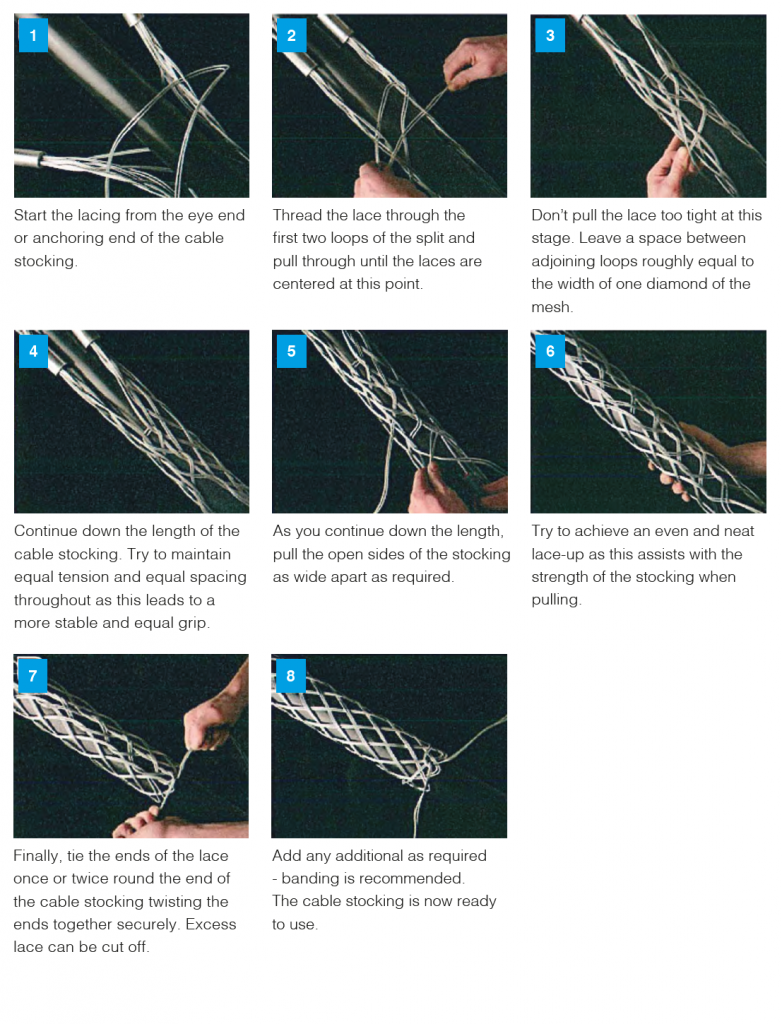 1

Start the lacing from the eye end or anchoring end of the cable stocking.

2

Thread the lace through the first two loops of the split and pull through until the laces are centered at this point.

3

Don't pull the lace too tight at this stage. Leave a space between adjoining loops roughly equal to the width of one diamond of the mesh.

4

Continue down the length of the cable stocking. Try to maintain equal tension and equal spacing throughout as this leads to a more stable and equal grip.

5

As you continue down the length, pull the open sides of the stocking as wide apart as required.

6

Try to achieve an even and neat lace-up as this assists with the strength of the stocking when pulling.

7

Finally, tie the ends of the lace once or twice round the end of the cable stocking twisting the ends together securely. Excess lace can be cut off.

8

Add any additional as required - banding is recommended.
The cable stocking is now ready to use.