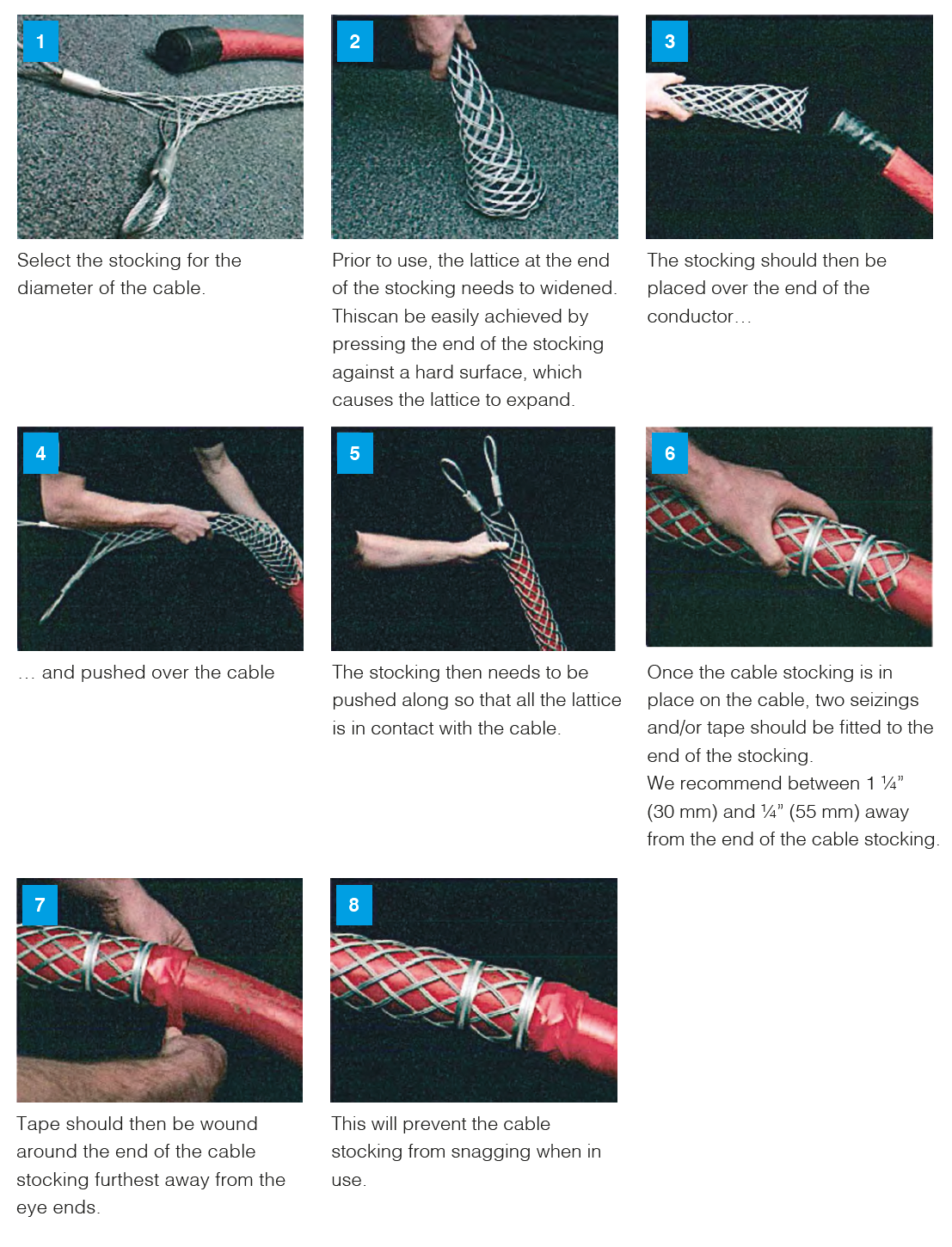 1

Select the stocking for the diameter of the cable.

2

Prior to use, the lattice at the end of the stocking needs to widened. Thiscan be easily achieved by pressing the end of the stocking against a hard surface, which causes the lattice to expand.

3

The stocking should then be placed over the end of the conductor…

4

… and pushed over the cable

5

The stocking then needs to be pushed along so that all the lattice is in contact with the cable.

6

Once the cable stocking is in place on the cable, two seizings and/or tape should be fitted to the end of the stocking.
We recommend between 1 ¼" (30 mm) and ¼" (55 mm) away from the end of the cable stocking.

7

Tape should then be wound around the end of the cable stocking furthest away from the eye ends.

8

This will prevent the cable stocking from snagging when in use.